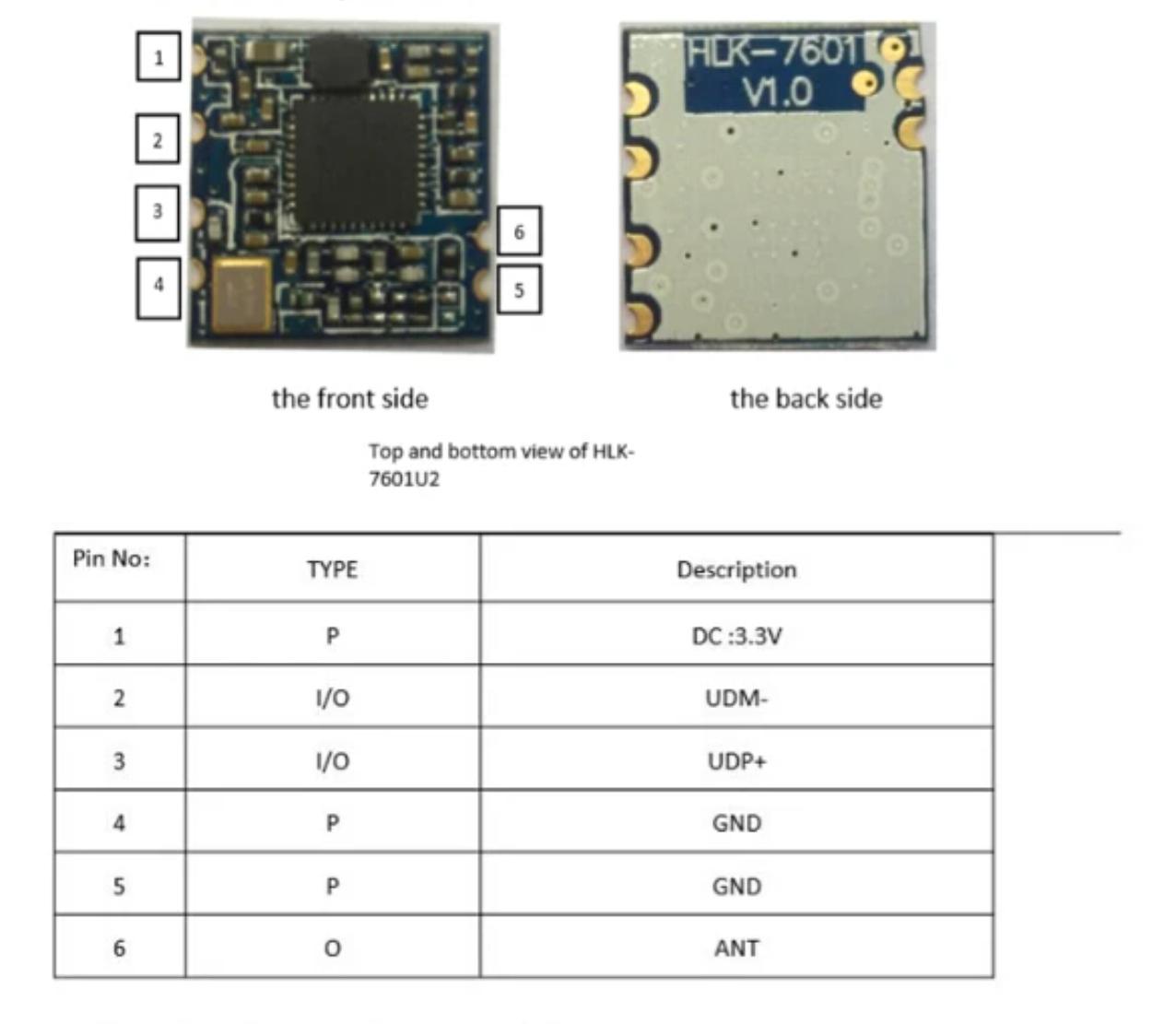 1
2
3
4
6
5

HLK-7601
V1.0

the front side

the back side

Top and bottom view of HLK-7601U2

| Pin No: | TYPE | Description |
|---|---|---|
| 1 | P | DC :3.3V |
| 2 | I/O | UDM- |
| 3 | I/O | UDP+ |
| 4 | P | GND |
| 5 | P | GND |
| 6 | O | ANT |